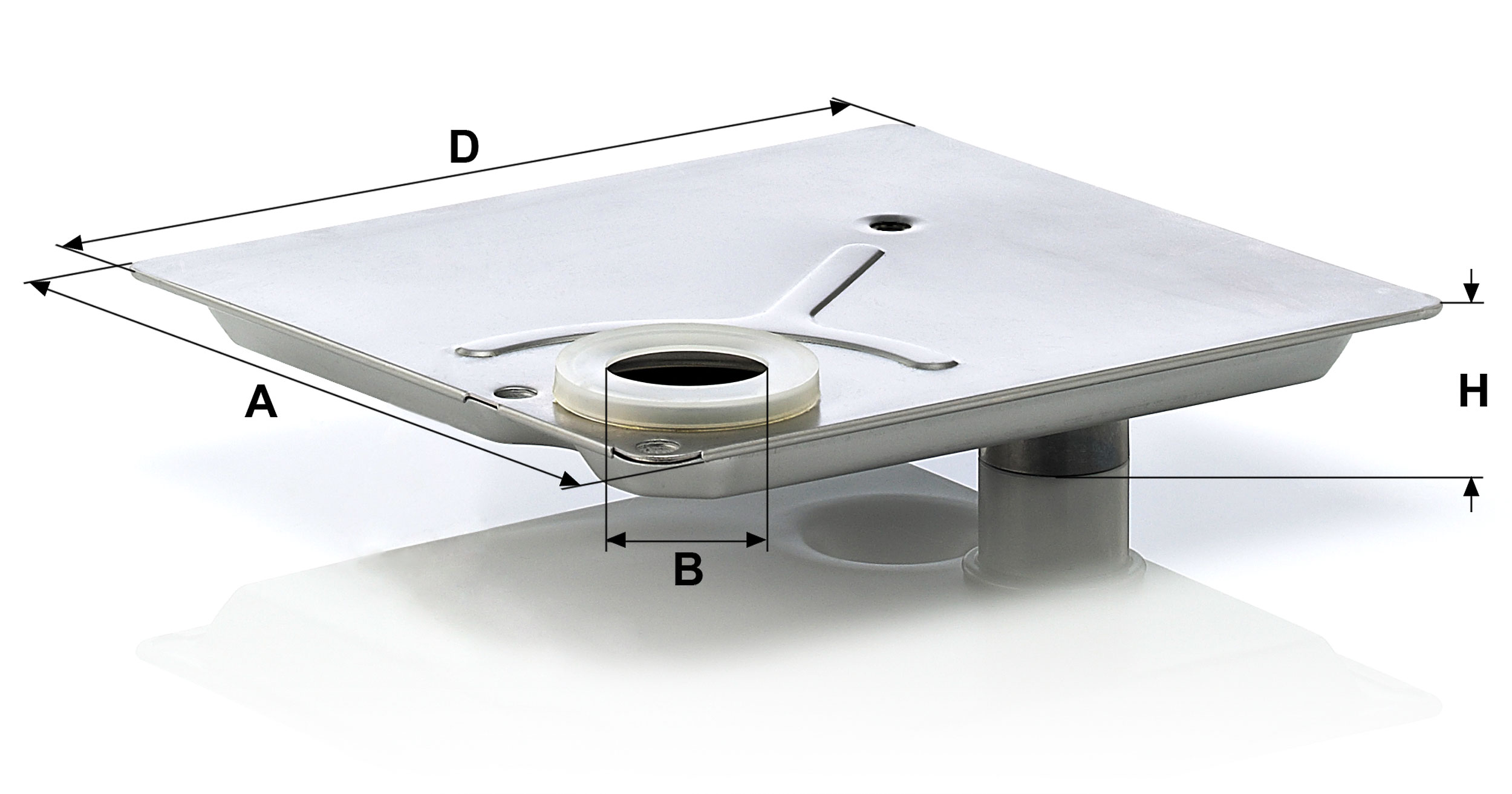 D

A

H

B